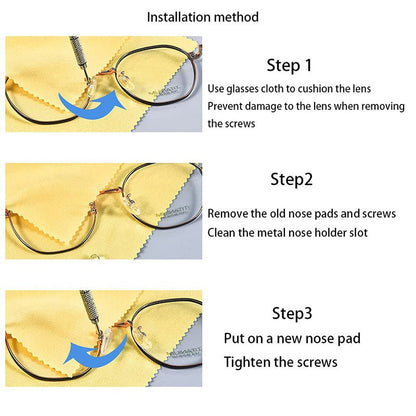 Installation method

Step 1

Use glasses cloth to cushion the lens
Prevent damage to the lens when removing the screws

Step2

Remove the old nose pads and screws
Clean the metal nose holder slot

Step3

Put on a new nose pad
Tighten the screws